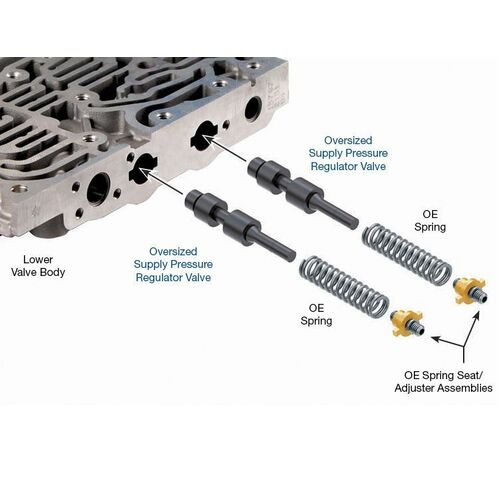 Oversized
Supply Pressure
Regulator Valve

OE
Spring

Lower
Valve Body

Oversized
Supply Pressure
Regulator Valve

OE
Spring

OE Spring Seat/
Adjuster Assemblies