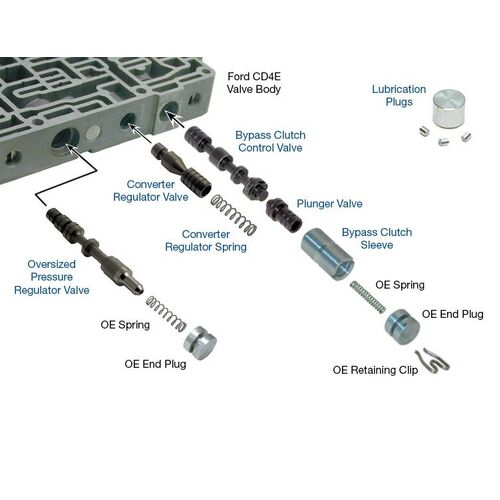 Ford CD4E
Valve Body

Lubrication
Plugs

Bypass Clutch
Control Valve

Converter
Regulator Valve

Plunger Valve

Converter
Regulator Spring

Bypass Clutch
Sleeve

Oversized
Pressure
Regulator Valve

OE Spring

OE End Plug

OE Spring

OE End Plug

OE Retaining Clip