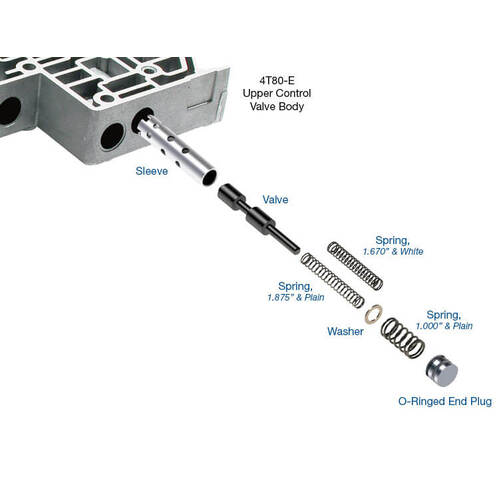 4T80-E
Upper Control
Valve Body

Sleeve

Valve

Spring,
1.670" & White

Spring,
1.875" & Plain

Washer

Spring,
1.000" & Plain

O-Ringed End Plug