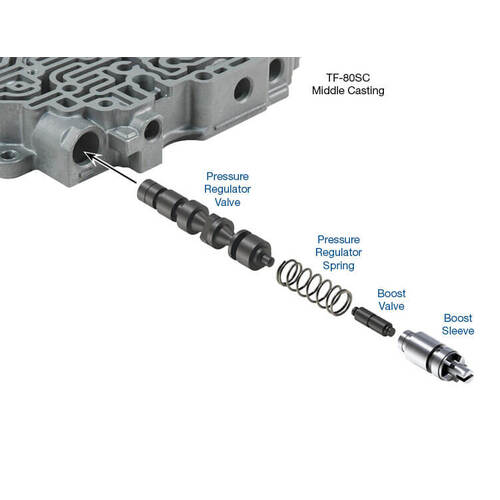 TF-80SC
Middle Casting

Pressure
Regulator
Valve

Pressure
Regulator
Spring

Boost
Valve

Boost
Sleeve