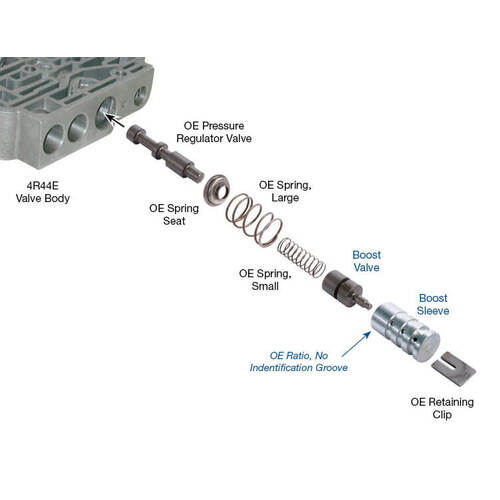 OE Pressure Regulator Valve

4R44E Valve Body

OE Spring Seat

OE Spring, Large

OE Spring, Small

Boost Valve

Boost Sleeve

OE Ratio, No Indentification Groove

OE Retaining Clip