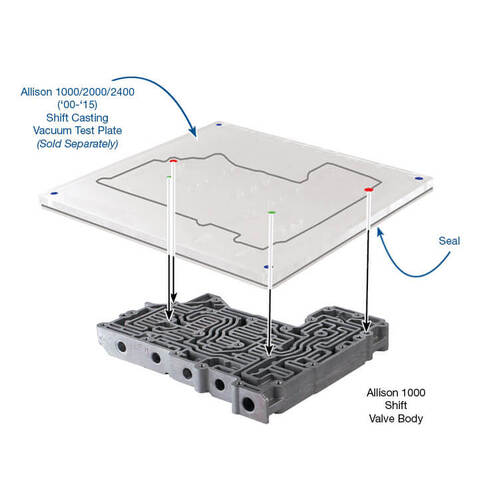 Allison 1000/2000/2400
('00-'15)
Shift Casting
Vacuum Test Plate
(Sold Separately)

Seal

Allison 1000
Shift
Valve Body