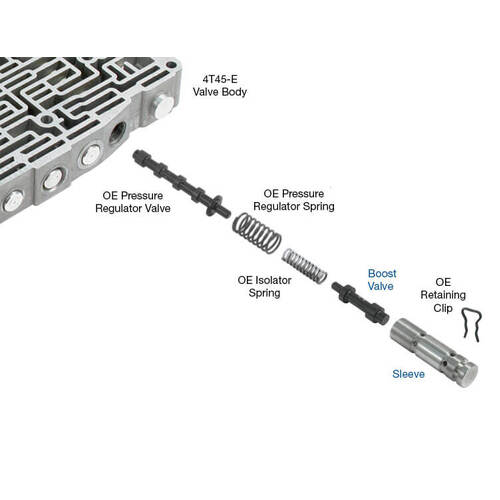 4T45-E
Valve Body

OE Pressure
Regulator Valve

OE Pressure
Regulator Spring

OE Isolator
Spring

Boost
Valve

OE
Retaining
Clip

Sleeve