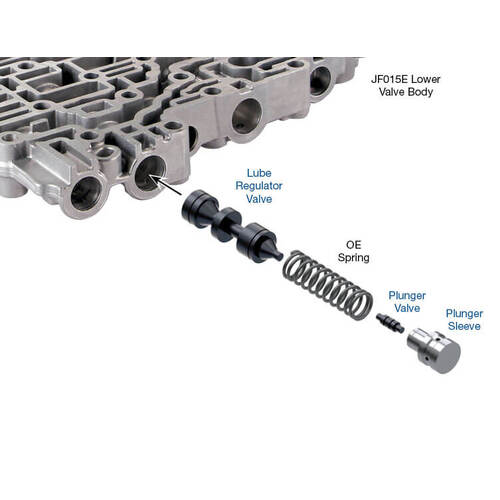 JF015E Lower Valve Body

Lube Regulator Valve

OE Spring

Plunger Valve

Plunger Sleeve