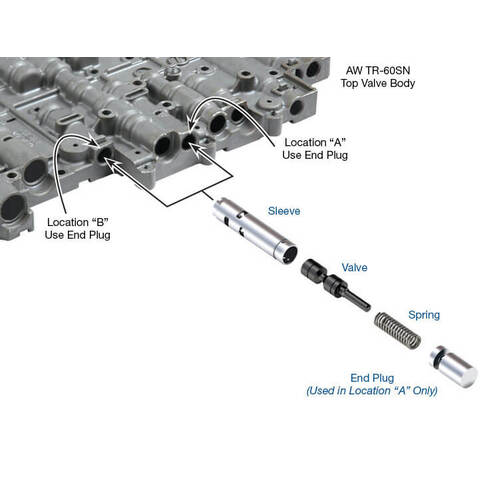 AW TR-60SN
Top Valve Body

Location “A”
Use End Plug

Location “B”
Use End Plug

Sleeve

Valve

Spring

End Plug
(Used in Location “A” Only)