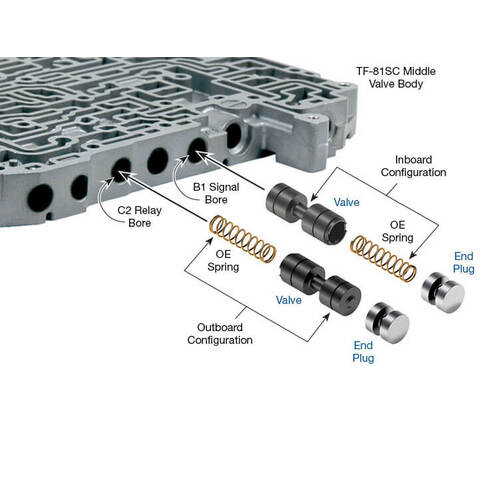 TF-81SC Middle Valve Body

Inboard Configuration

B1 Signal Bore

C2 Relay Bore

Valve

OE Spring

End Plug

OE Spring

Valve

Outboard Configuration

End Plug