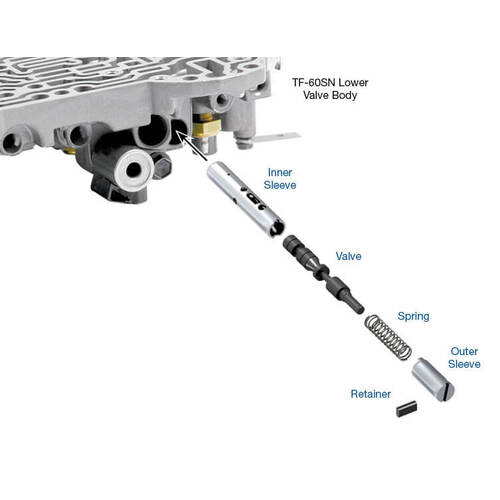 TF-60SN Lower Valve Body

Inner Sleeve

Valve

Spring

Outer Sleeve

Retainer