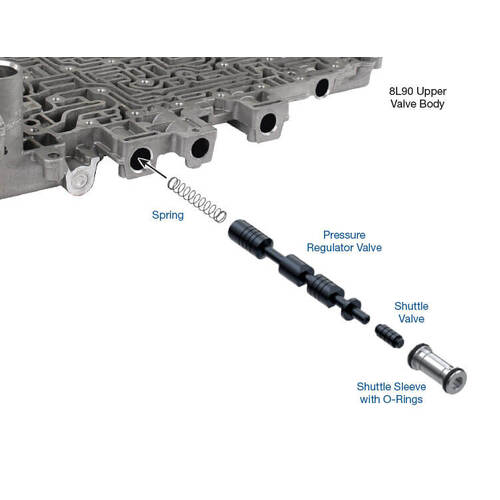 8L90 Upper Valve Body

Spring

Pressure Regulator Valve

Shuttle Valve

Shuttle Sleeve with O-Rings