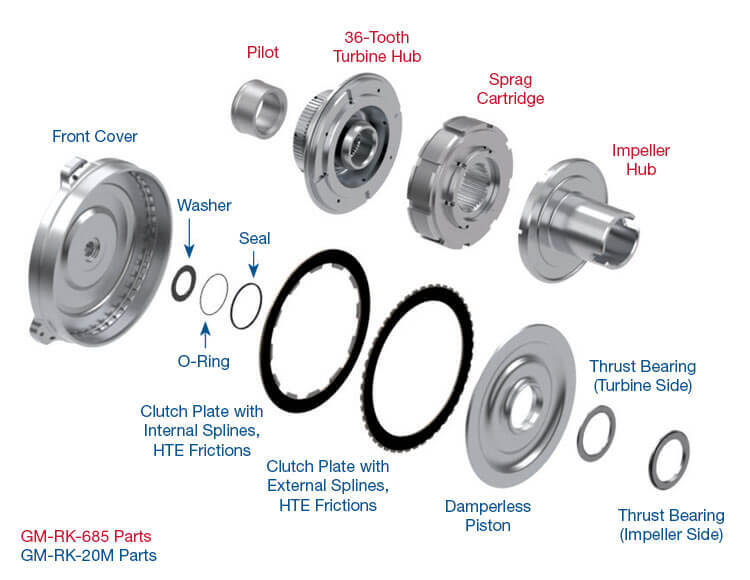 Pilot

36-Tooth Turbine Hub

Sprag Cartridge

Impeller Hub

Front Cover

Washer

Seal

O-Ring

Clutch Plate with Internal Splines, HTE Frictions

Clutch Plate with External Splines, HTE Frictions

Damperless Piston

Thrust Bearing (Turbine Side)

Thrust Bearing (Impeller Side)

GM-RK-685 Parts
GM-RK-20M Parts