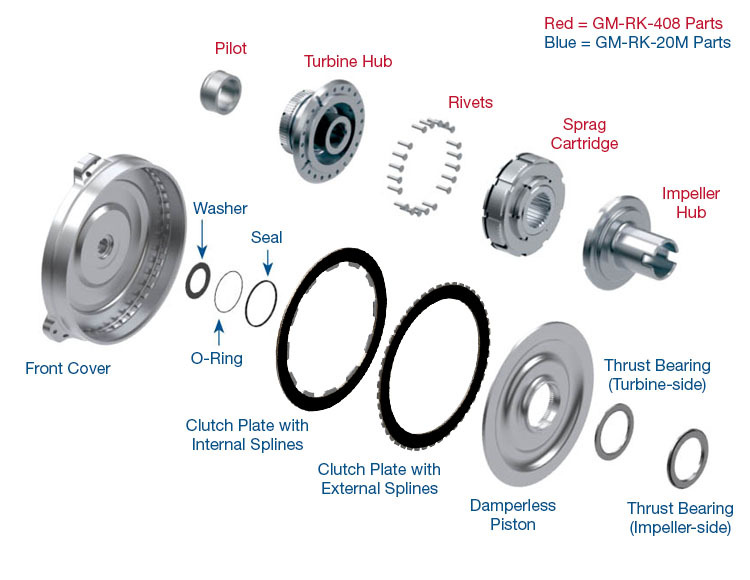 Red = GM-RK-408 Parts
Blue = GM-RK-20M Parts

Pilot

Turbine Hub

Rivets

Sprag Cartridge

Impeller Hub

Washer

Seal

O-Ring

Front Cover

Clutch Plate with Internal Splines

Clutch Plate with External Splines

Damperless Piston

Thrust Bearing (Turbine-side)

Thrust Bearing (Impeller-side)