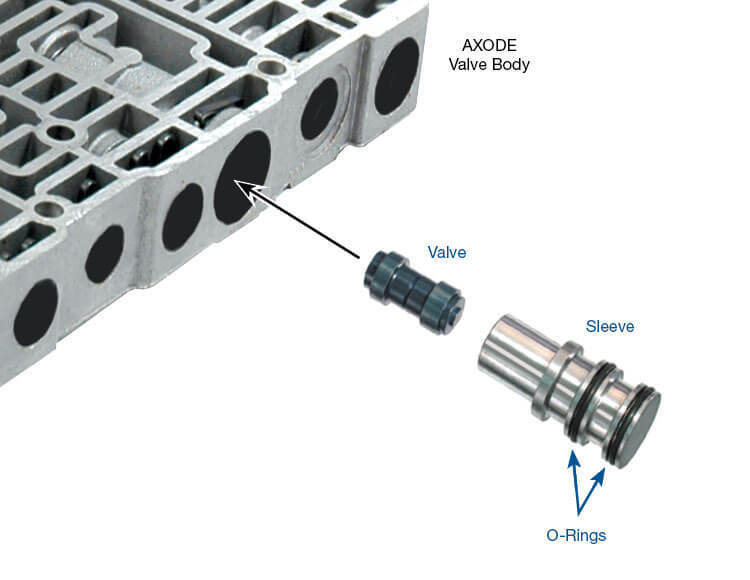 AXODE
Valve Body

Valve

Sleeve

O-Rings