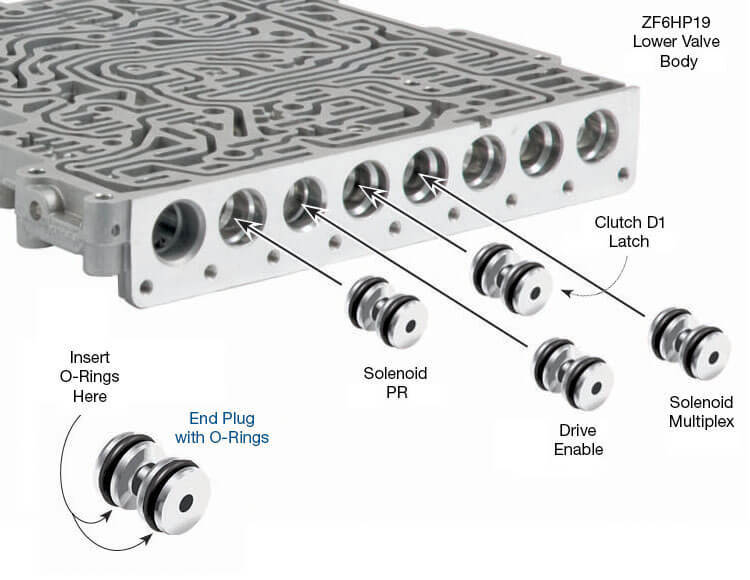 ZF6HP19
Lower Valve
Body

Clutch D1
Latch

Solenoid
PR

Drive
Enable

Solenoid
Multiplex

Insert
O-Rings
Here

End Plug
with O-Rings