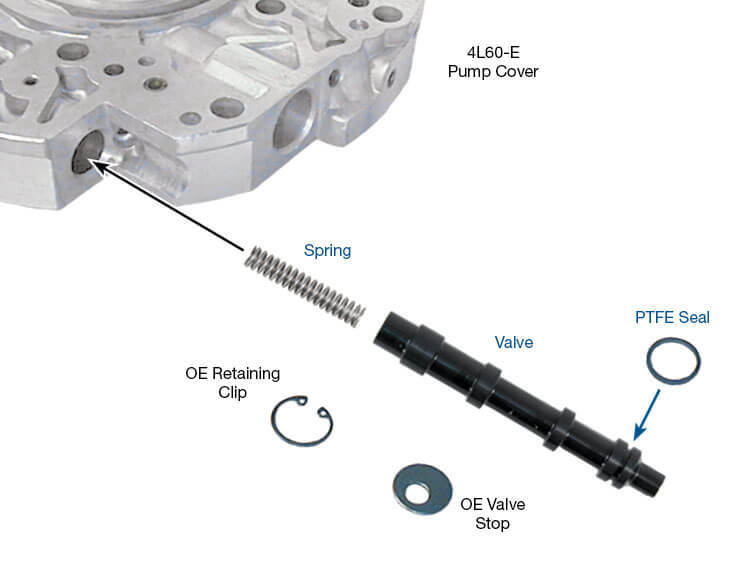 4L60-E
Pump Cover

Spring

PTFE Seal

Valve

OE Retaining
Clip

OE Valve
Stop