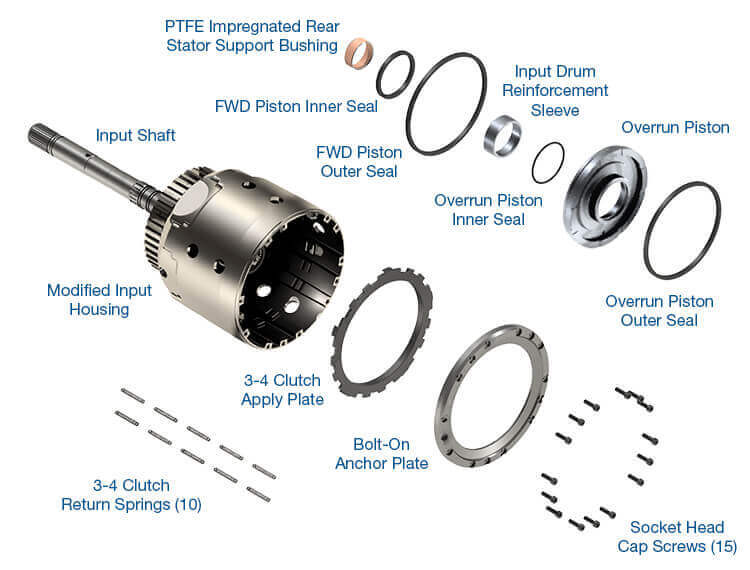 PTFE Impregnated Rear Stator Support Bushing

FWD Piston Inner Seal

Input Drum Reinforcement Sleeve

Overrun Piston

Input Shaft

FWD Piston Outer Seal

Overrun Piston Inner Seal

Modified Input Housing

Overrun Piston Outer Seal

3-4 Clutch Apply Plate

Bolt-On Anchor Plate

3-4 Clutch Return Springs (10)

Socket Head Cap Screws (15)