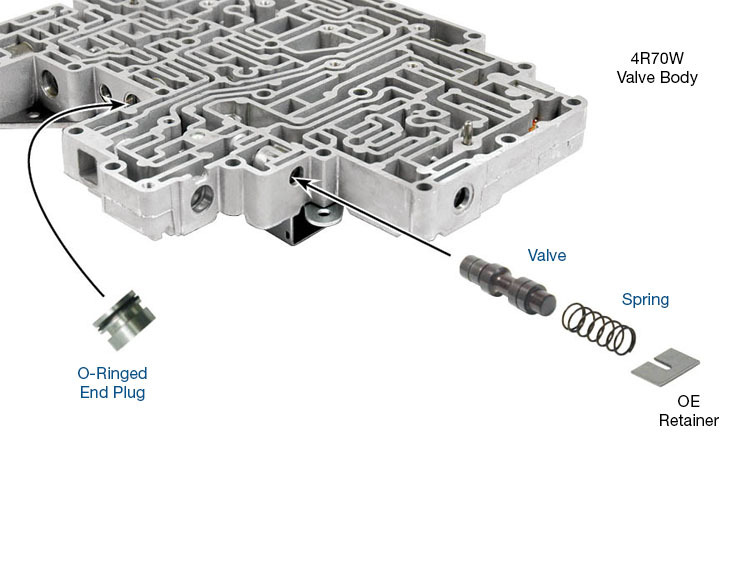 4R70W
Valve Body

Valve

Spring

O-Ringed
End Plug

OE
Retainer