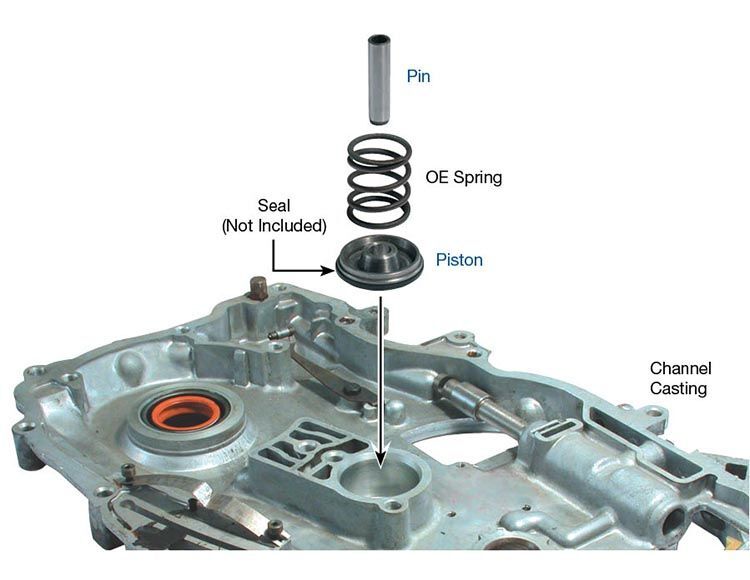 Pin

OE Spring

Seal
(Not Included)

Piston

Channel
Casting