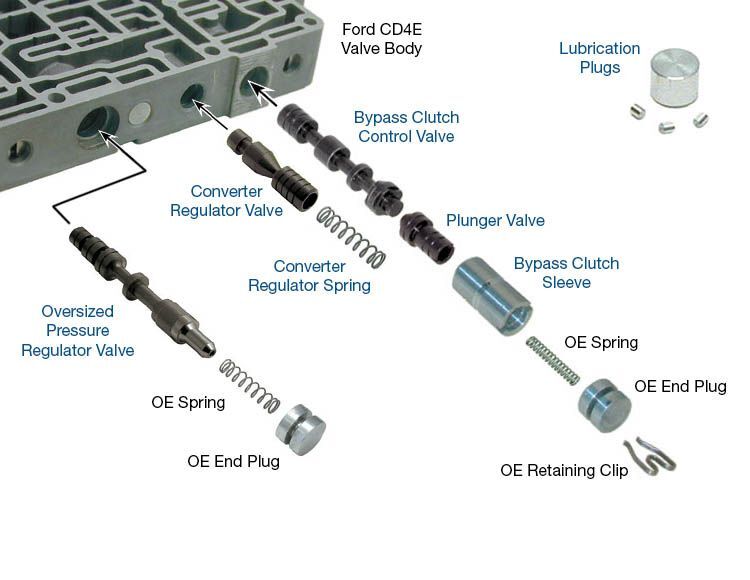 Ford CD4E
Valve Body

Lubrication
Plugs

Bypass Clutch
Control Valve

Converter
Regulator Valve

Plunger Valve

Converter
Regulator Spring

Bypass Clutch
Sleeve

Oversized
Pressure
Regulator Valve

OE Spring

OE End Plug

OE Spring

OE End Plug

OE Retaining Clip