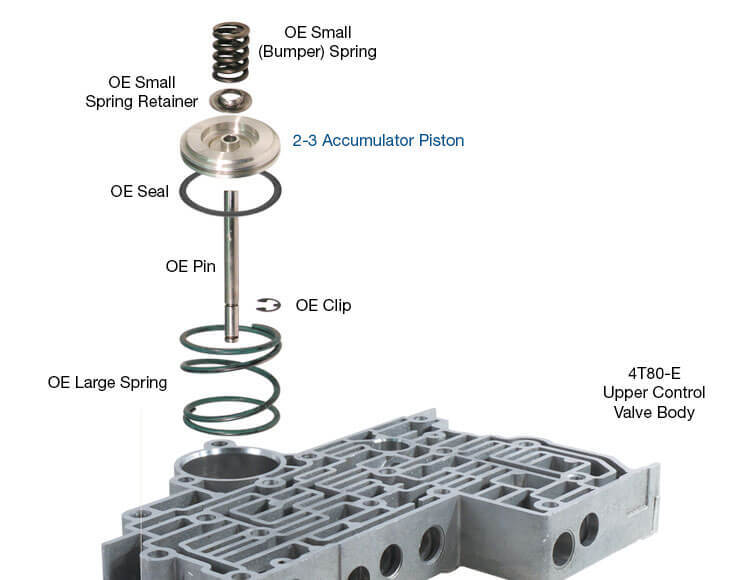 OE Small
(Bumper) Spring

OE Small
Spring Retainer

2-3 Accumulator Piston

OE Seal

OE Pin

OE Clip

OE Large Spring

4T80-E
Upper Control
Valve Body