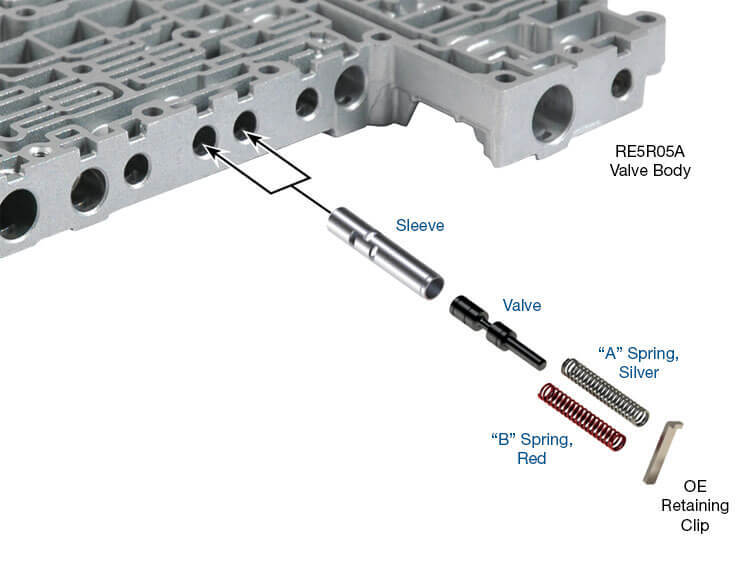 RE5R05A
Valve Body

Sleeve

Valve

“A” Spring,
Silver

“B” Spring,
Red

OE
Retaining
Clip