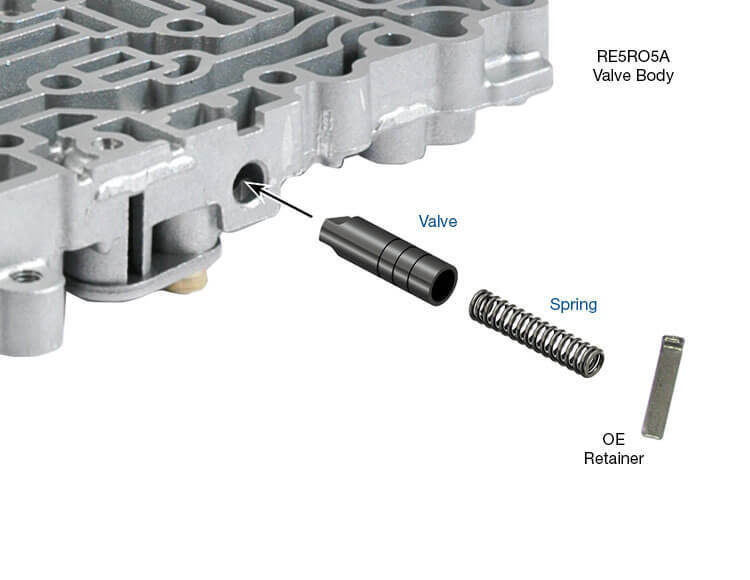 RE5RO5A
Valve Body

Valve

Spring

OE
Retainer