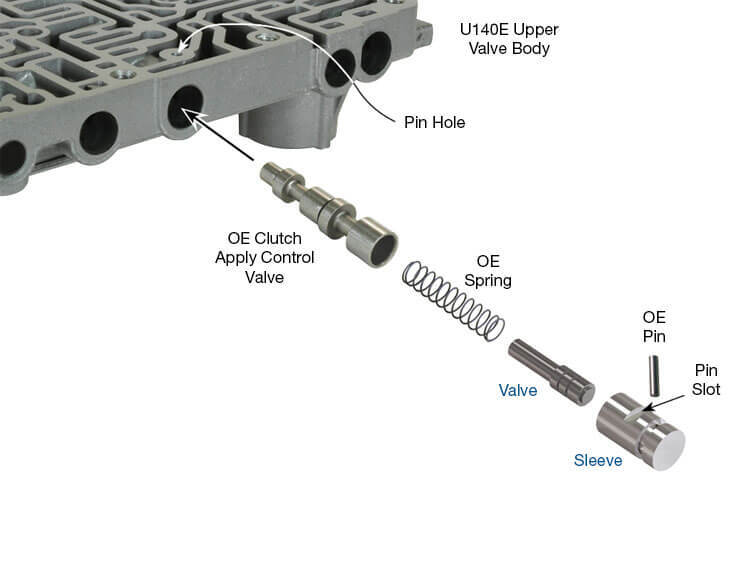 U140E Upper Valve Body

Pin Hole

OE Clutch Apply Control Valve

OE Spring

OE Pin

Pin Slot

Valve

Sleeve