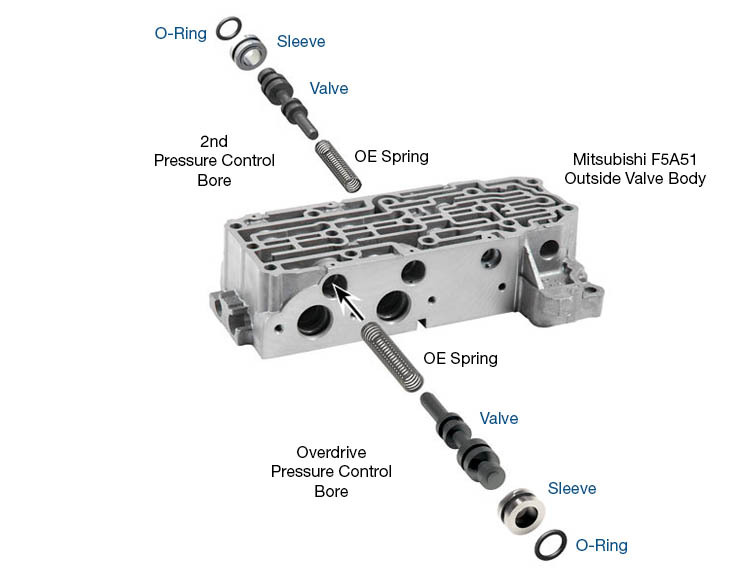 O-Ring

Sleeve

Valve

2nd
Pressure Control
Bore

OE Spring

Mitsubishi F5A51
Outside Valve Body

OE Spring

Valve

Overdrive
Pressure Control
Bore

Sleeve

O-Ring