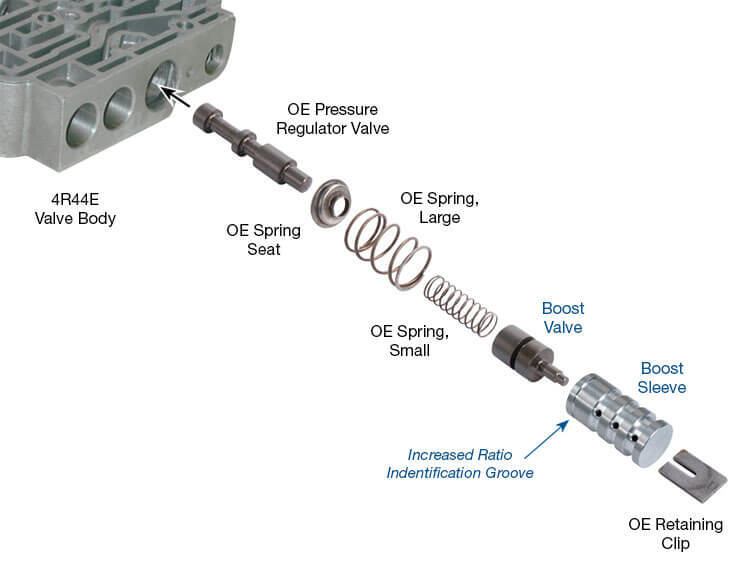 OE Pressure Regulator Valve

4R44E Valve Body

OE Spring Seat

OE Spring, Large

OE Spring, Small

Boost Valve

Boost Sleeve

Increased Ratio Indentification Groove

OE Retaining Clip