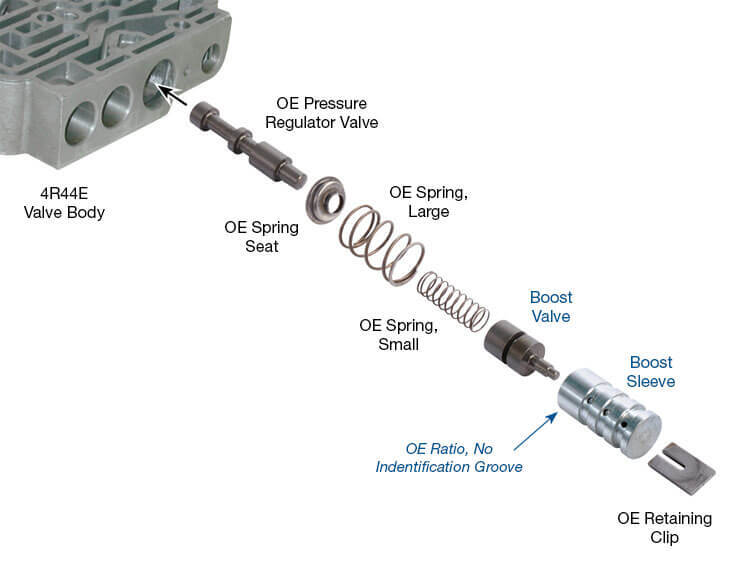 OE Pressure Regulator Valve

4R44E Valve Body

OE Spring Seat

OE Spring, Large

OE Spring, Small

Boost Valve

Boost Sleeve

OE Ratio, No Indentification Groove

OE Retaining Clip