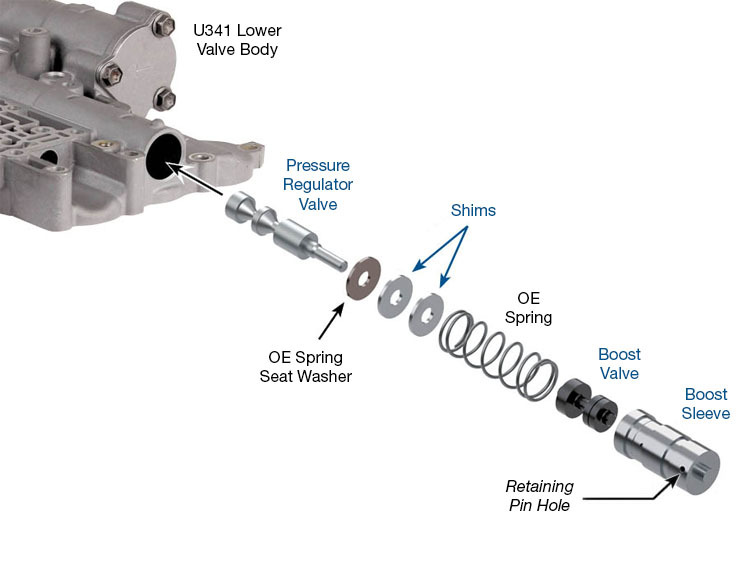 U341 Lower Valve Body

Pressure Regulator Valve

Shims

OE Spring

OE Spring Seat Washer

Boost Valve

Boost Sleeve

Retaining Pin Hole