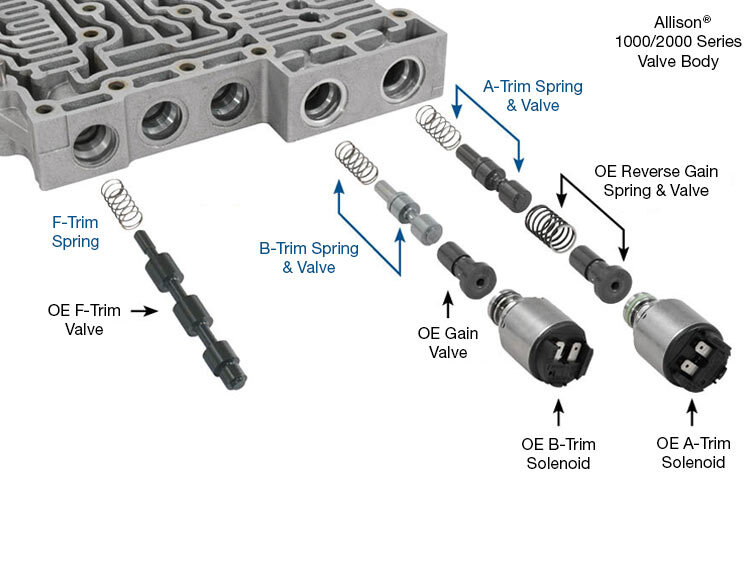 Allison®
1000/2000 Series
Valve Body

A-Trim Spring
& Valve

OE Reverse Gain
Spring & Valve

F-Trim
Spring

B-Trim Spring
& Valve

OE F-Trim
Valve

OE Gain
Valve

OE B-Trim
Solenoid

OE A-Trim
Solenoid