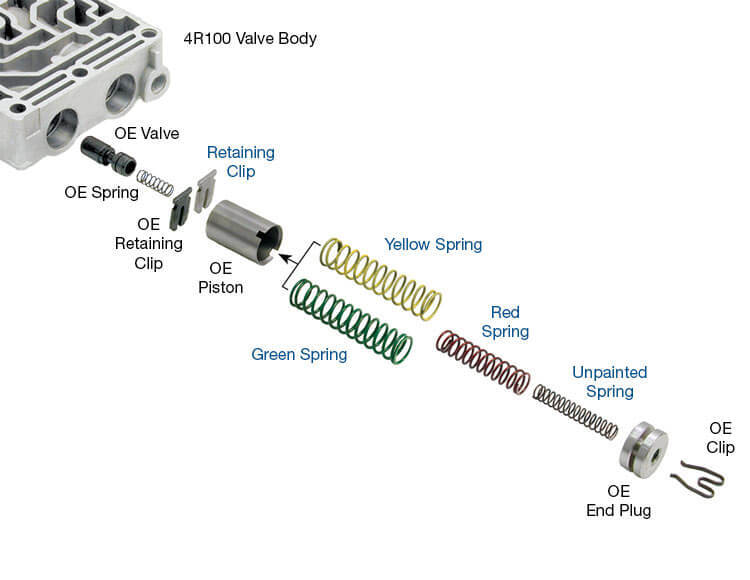 4R100 Valve Body

OE Valve

Retaining Clip

OE Spring

OE Retaining Clip

OE Piston

Yellow Spring

Green Spring

Red Spring

Unpainted Spring

OE Clip

OE End Plug