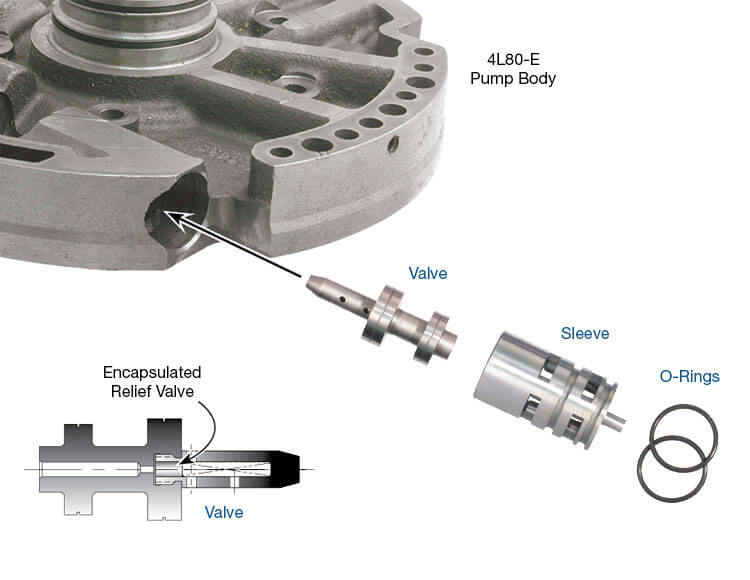 4L80-E
Pump Body

Valve

Sleeve

O-Rings

Encapsulated
Relief Valve

Valve