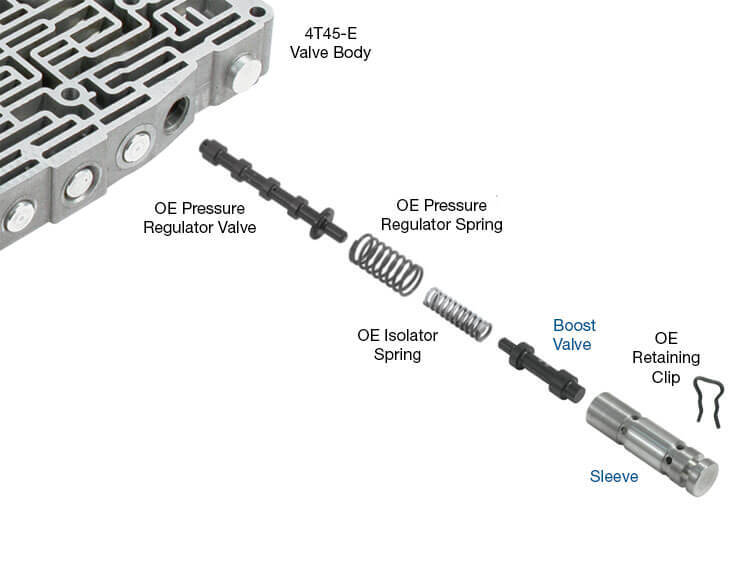 4T45-E
Valve Body

OE Pressure
Regulator Valve

OE Pressure
Regulator Spring

OE Isolator
Spring

Boost
Valve

OE
Retaining
Clip

Sleeve