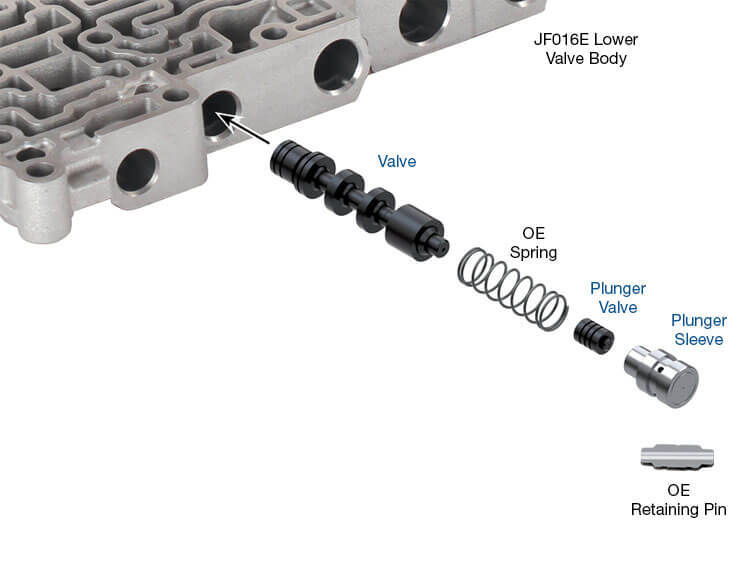 JF016E Lower Valve Body

Valve

OE Spring

Plunger Valve

Plunger Sleeve

OE Retaining Pin