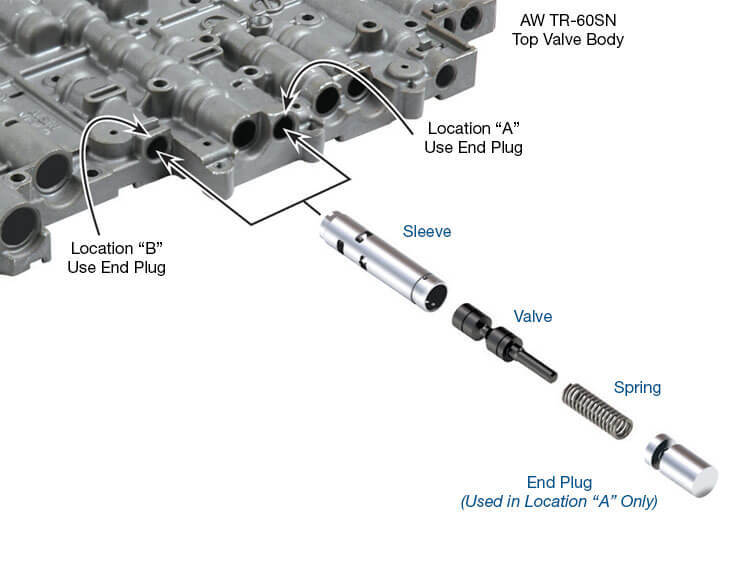 AW TR-60SN
Top Valve Body

Location “A”
Use End Plug

Location “B”
Use End Plug

Sleeve

Valve

Spring

End Plug
(Used in Location “A” Only)