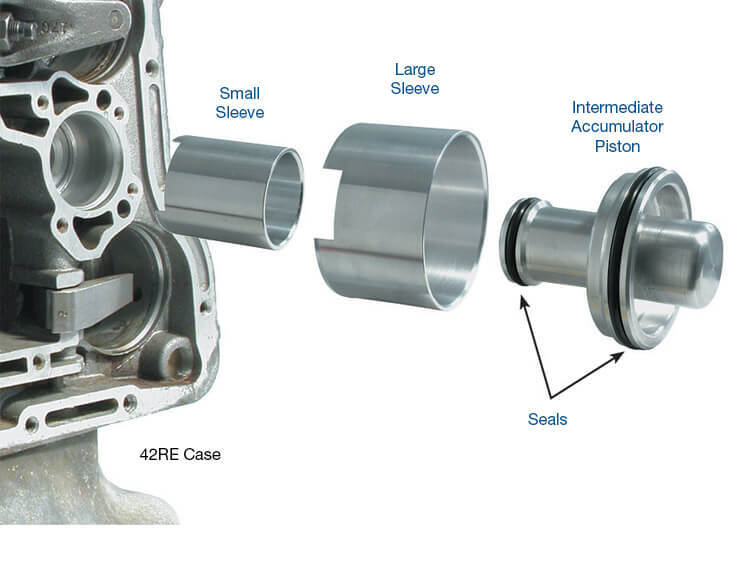 Small Sleeve

Large Sleeve

Intermediate Accumulator Piston

Seals

42RE Case