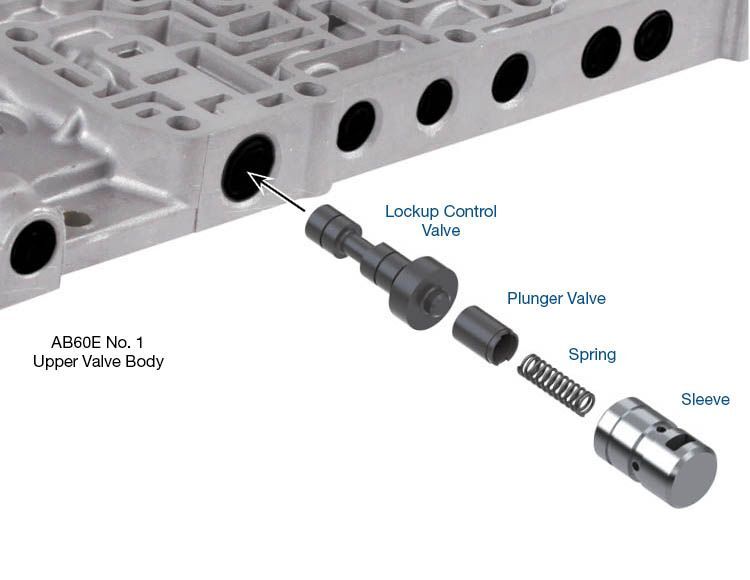 Lockup Control Valve

Plunger Valve

Spring

Sleeve

AB60E No. 1 Upper Valve Body