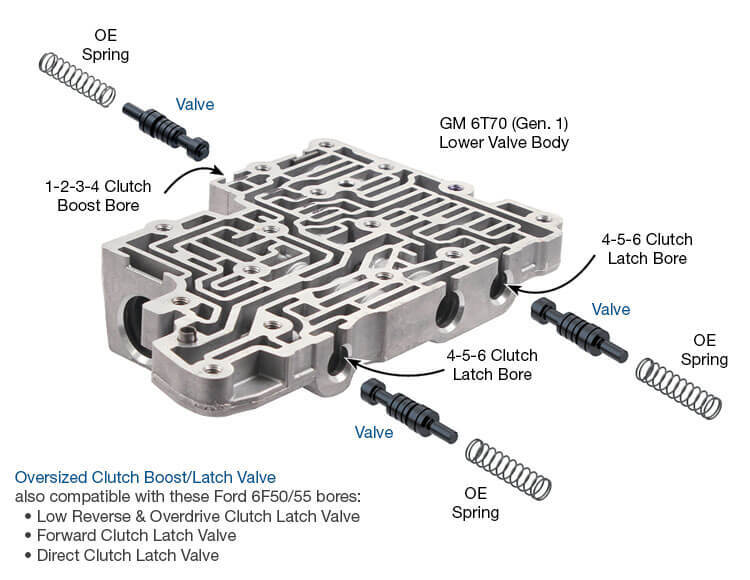 OE Spring

Valve

GM 6T70 (Gen. 1) Lower Valve Body

1-2-3-4 Clutch Boost Bore

4-5-6 Clutch Latch Bore

Valve

OE Spring

4-5-6 Clutch Latch Bore

Valve

OE Spring

Oversized Clutch Boost/Latch Valve
also compatible with these Ford 6F50/55 bores:
• Low Reverse & Overdrive Clutch Latch Valve
• Forward Clutch Latch Valve
• Direct Clutch Latch Valve