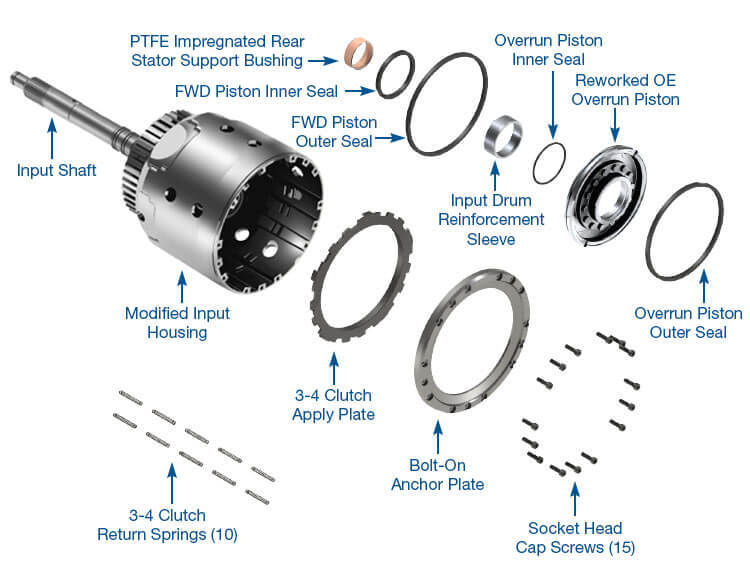 PTFE Impregnated Rear Stator Support Bushing

FWD Piston Inner Seal

FWD Piston Outer Seal

Overrun Piston Inner Seal

Reworked OE Overrun Piston

Input Shaft

Input Drum Reinforcement Sleeve

Modified Input Housing

Overrun Piston Outer Seal

3-4 Clutch Apply Plate

Bolt-On Anchor Plate

3-4 Clutch Return Springs (10)

Socket Head Cap Screws (15)